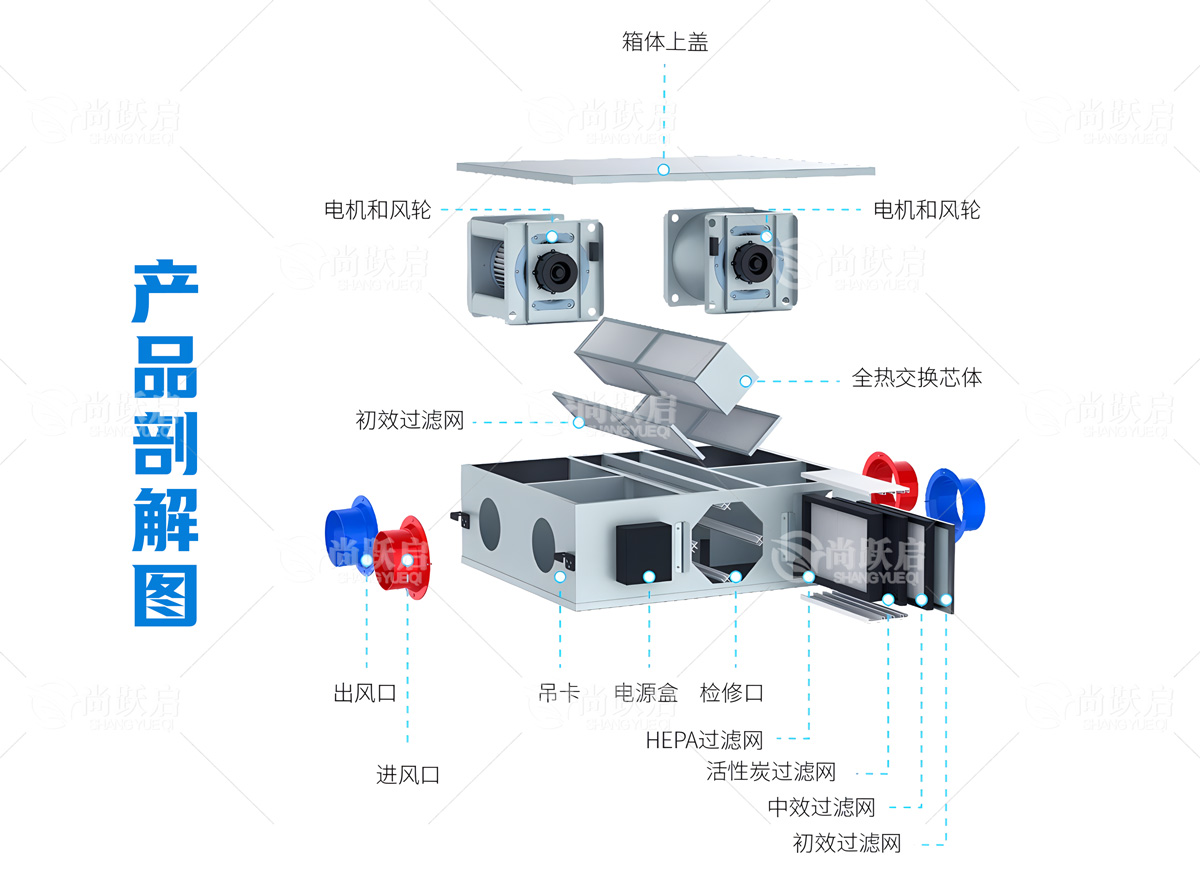 产品剖解图

箱体上盖

电机和风轮

电机和风轮

全热交换芯体

初效过滤网

出风口

进风口

吊卡

电源盒

检修口

HEPA过滤网

活性炭过滤网

中效过滤网

初效过滤网

尚跃启 SHANGYUEQI